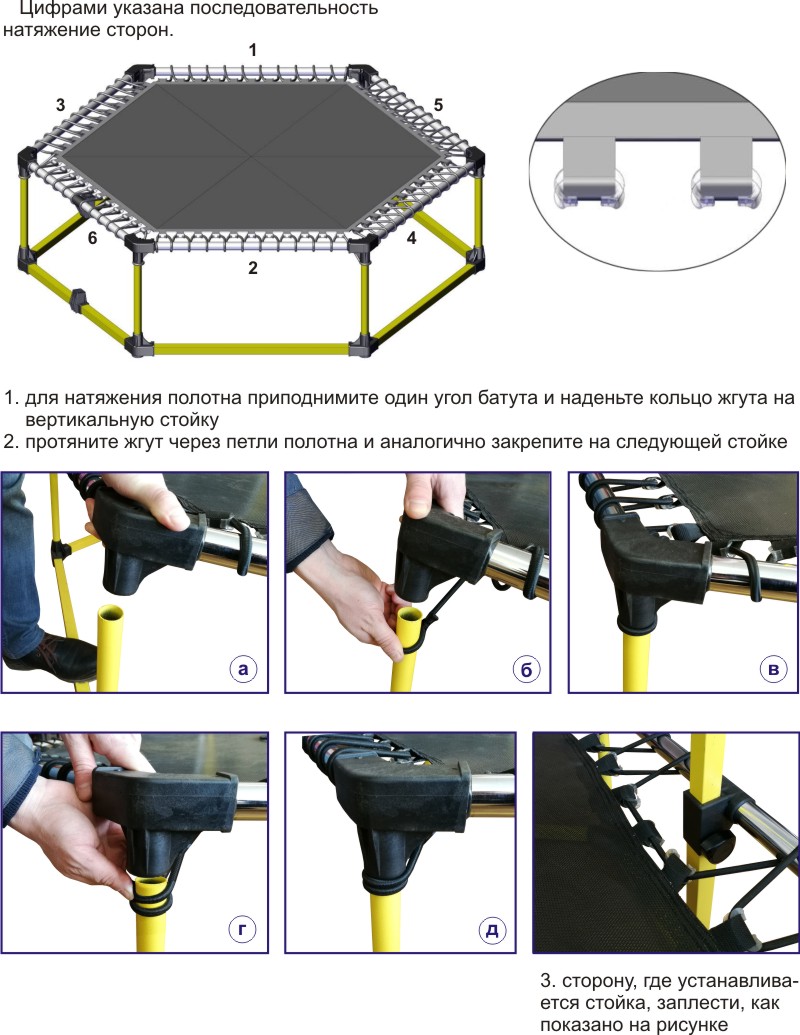 Цифрами указана последовательность натяжение сторон.

1

3

5

6

4

2

1. для натяжения полотна приподнимите один угол батута и наденьте кольцо жгута на вертикальную стойку
2. протяните жгут через петли полотна и аналогично закрепите на следующей стойке

а

б

в

г

д

3. сторону, где устанавливается стойка, заплести, как показано на рисунке